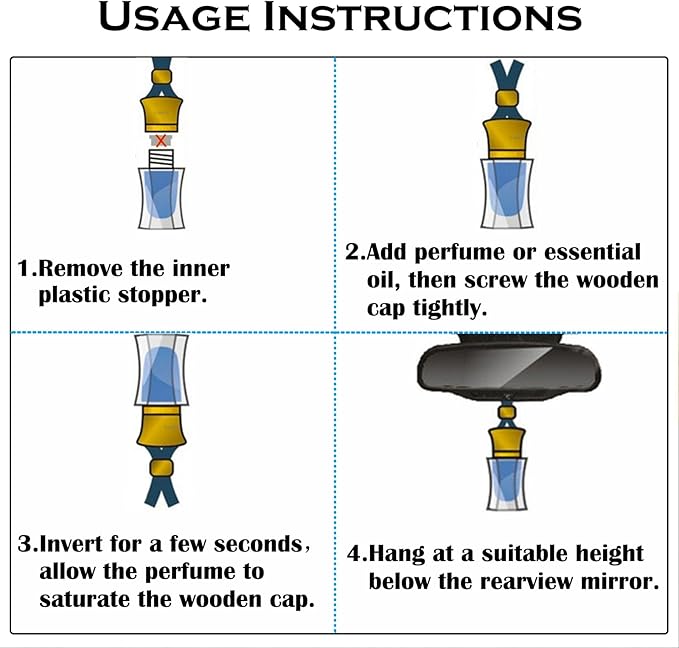 USAGE INSTRUCTIONS

1.Remove the inner plastic stopper.

2.Add perfume or essential oil, then screw the wooden cap tightly.

3.Invert for a few seconds, allow the perfume to saturate the wooden cap.

4.Hang at a suitable height below the rearview mirror.