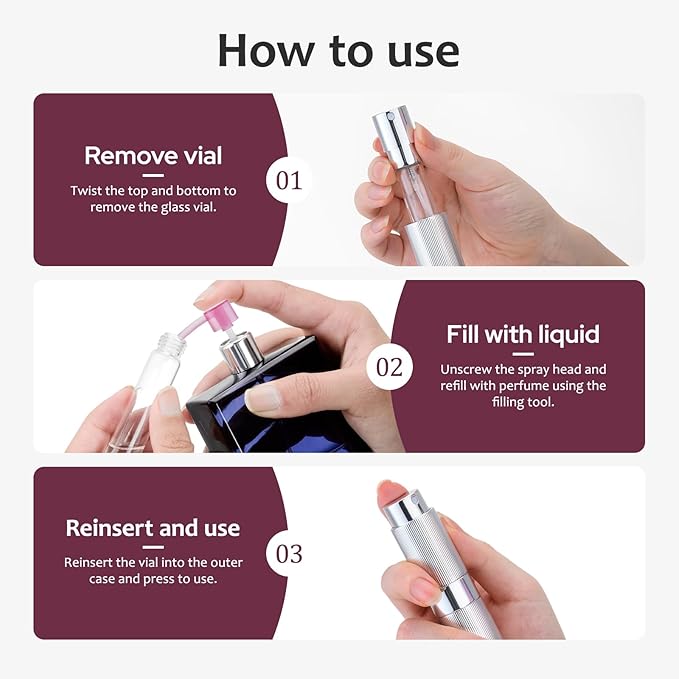 How to use

Remove vial

Twist the top and bottom to remove the glass vial.

01

02

Fill with liquid

Unscrew the spray head and refill with perfume using the filling tool.

Reinsert and use

Reinsert the vial into the outer case and press to use.

03