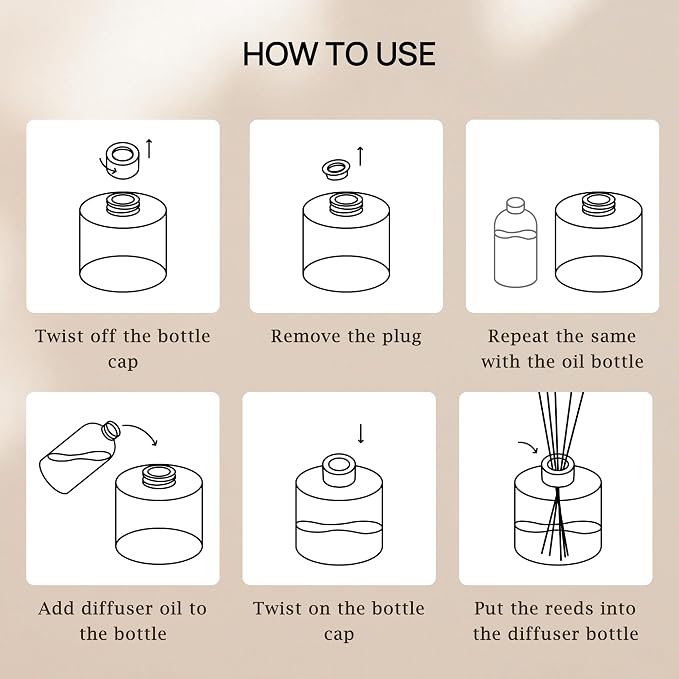 HOW TO USE

Twist off the bottle cap

Remove the plug

Repeat the same with the oil bottle

Add diffuser oil to the bottle

Twist on the bottle cap

Put the reeds into the diffuser bottle