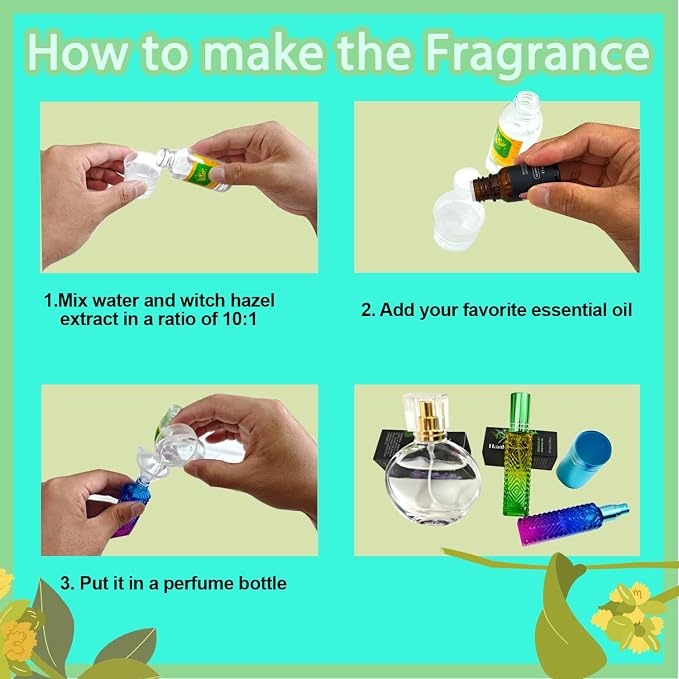 How to make the Fragrance

1.Mix water and witch hazel extract in a ratio of 10:1

2. Add your favorite essential oil

3. Put it in a perfume bottle