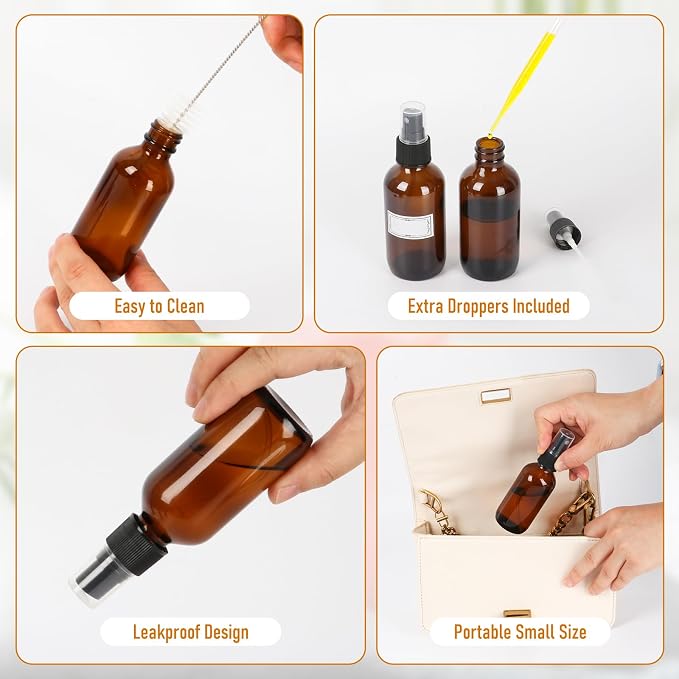 Easy to Clean

Extra Droppers Included

Leakproof Design

Portable Small Size