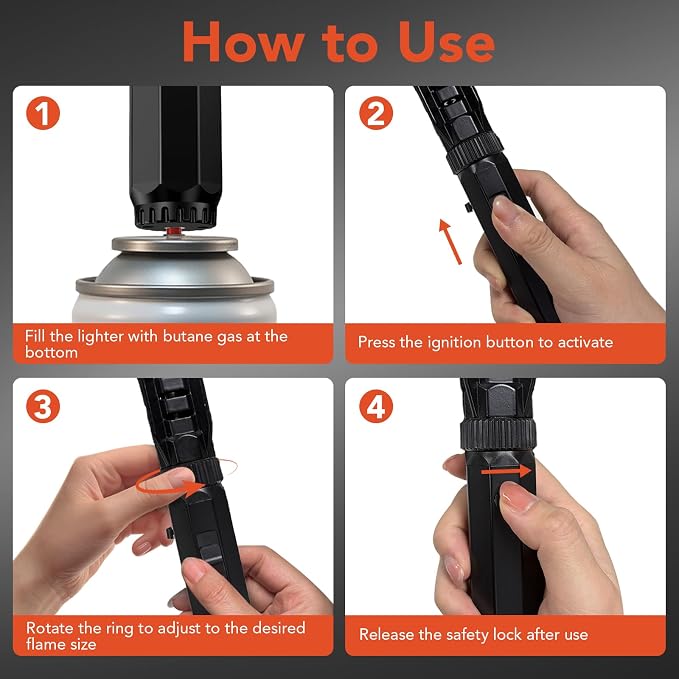 How to Use

1

Fill the lighter with butane gas at the bottom

2

Press the ignition button to activate

3

Rotate the ring to adjust to the desired flame size

4

Release the safety lock after use