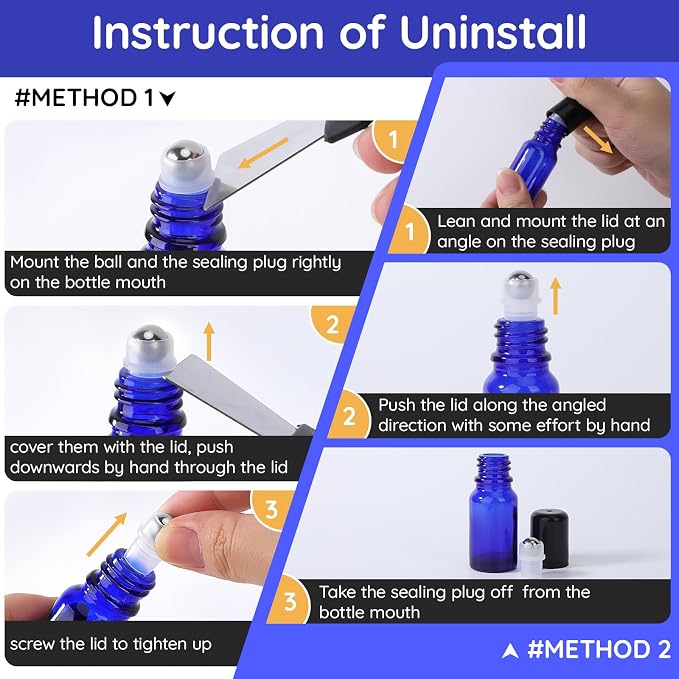 Instruction of Uninstall

#METHOD 1

1

Mount the ball and the sealing plug rightly on the bottle mouth

2

cover them with the lid, push downwards by hand through the lid

3

screw the lid to tighten up

1

Lean and mount the lid at an angle on the sealing plug

2

Push the lid along the angled direction with some effort by hand

3

Take the sealing plug off  from the bottle mouth

#METHOD 2