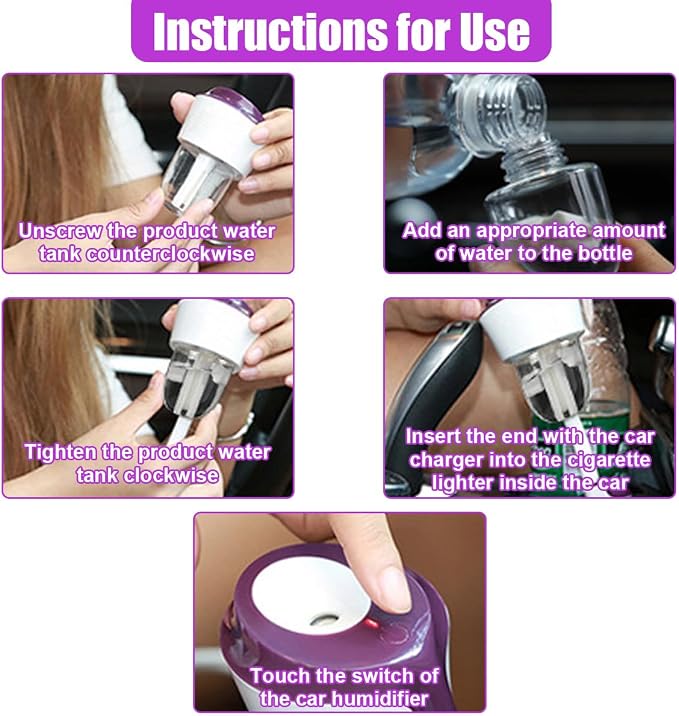 Instructions for Use

Unscrew the product water tank counterclockwise

Add an appropriate amount of water to the bottle

Tighten the product water tank clockwise

Insert the end with the car charger into the cigarette lighter inside the car

Touch the switch of the car humidifier