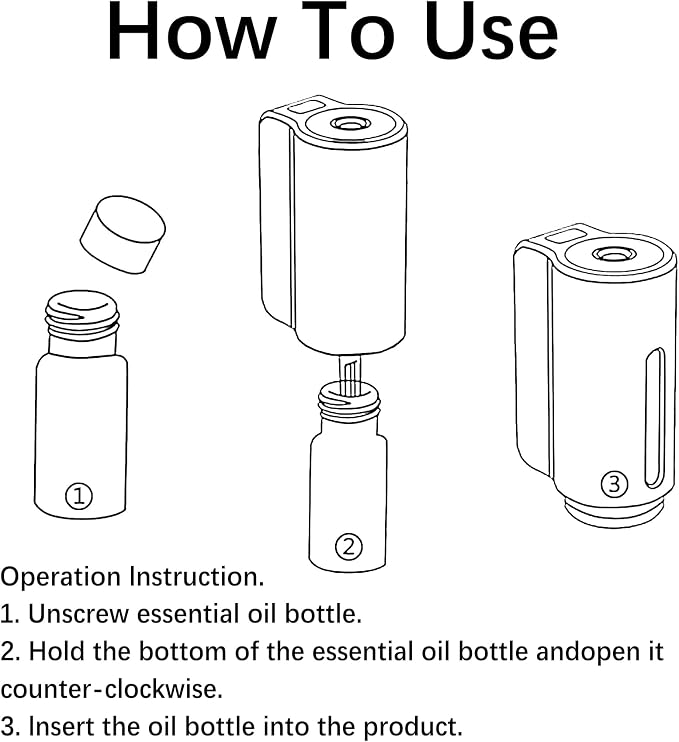 How To Use

①

②

③

Operation Instruction.
1. Unscrew essential oil bottle.
2. Hold the bottom of the essential oil bottle andopen it counter-clockwise.
3. Insert the oil bottle into the product.