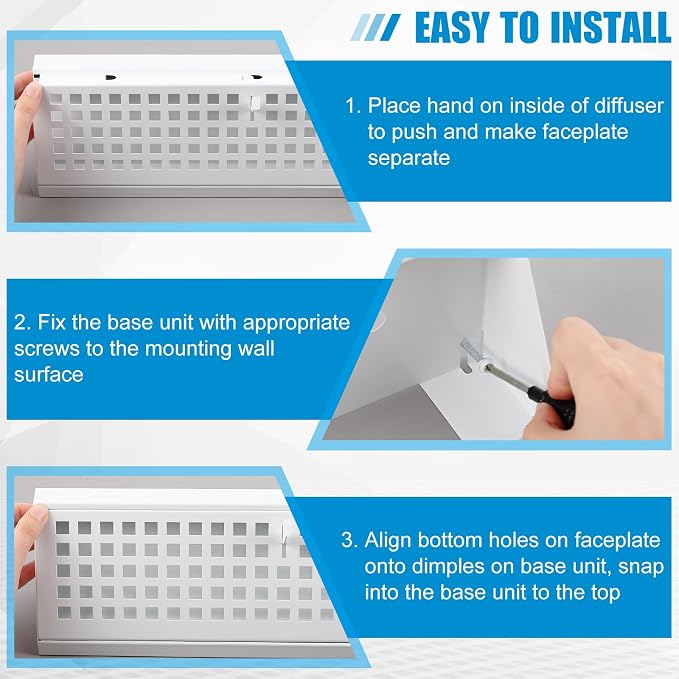 EASY TO INSTALL

1. Place hand on inside of diffuser to push and make faceplate separate

2. Fix the base unit with appropriate screws to the mounting wall surface

3. Align bottom holes on faceplate onto dimples on base unit, snap into the base unit to the top