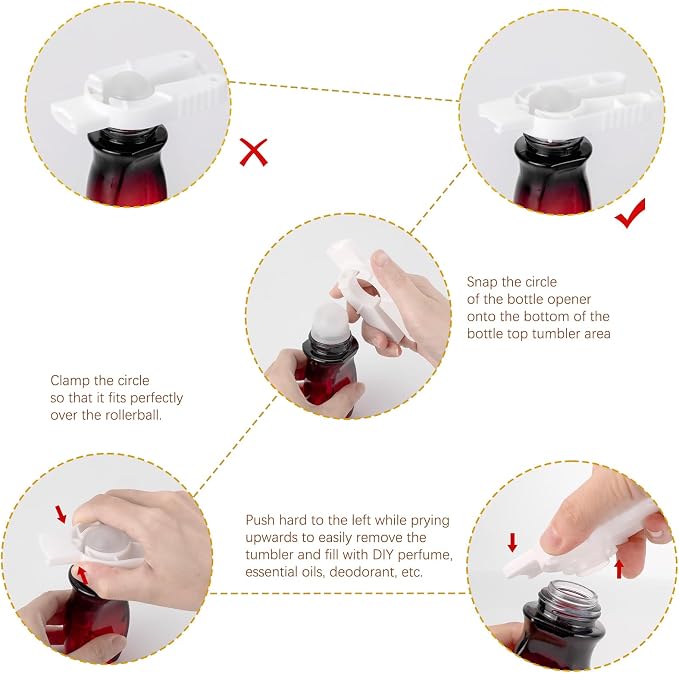 Snap the circle of the bottle opener onto the bottom of the bottle top tumbler area

Clamp the circle so that it fits perfectly over the rollerball.

Push hard to the left while prying upwards to easily remove the tumbler and fill with DIY perfume, essential oils, deodorant, etc.