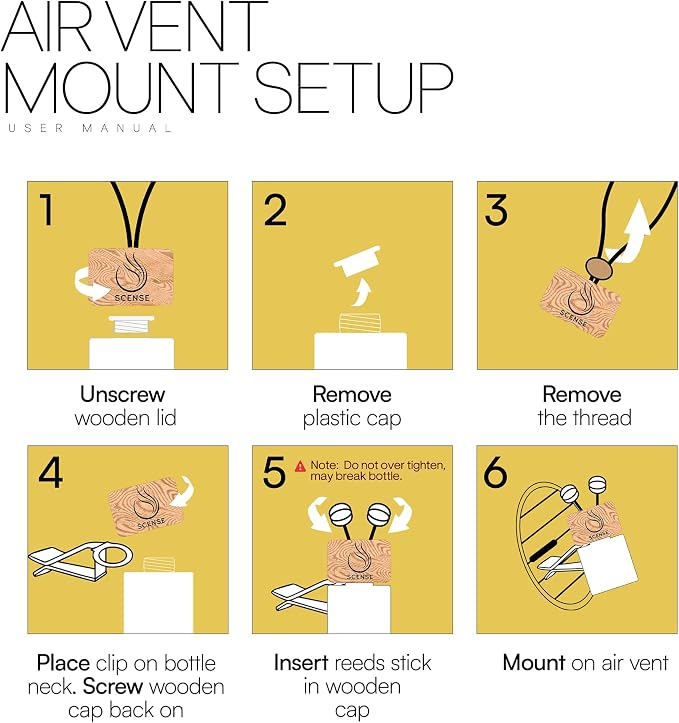 AIR VENT
MOUNT SETUP
USER MANUAL

1
SCENSE
Unscrew
wooden lid

2
Remove
plastic cap

3
SCENSE
Remove
the thread

4
SCENSE
Place clip on bottle neck. Screw wooden cap back on

5
Note: Do not over tighten, may break bottle.
SCENSE
Insert reeds stick in wooden cap

6
SCENSE
Mount on air vent