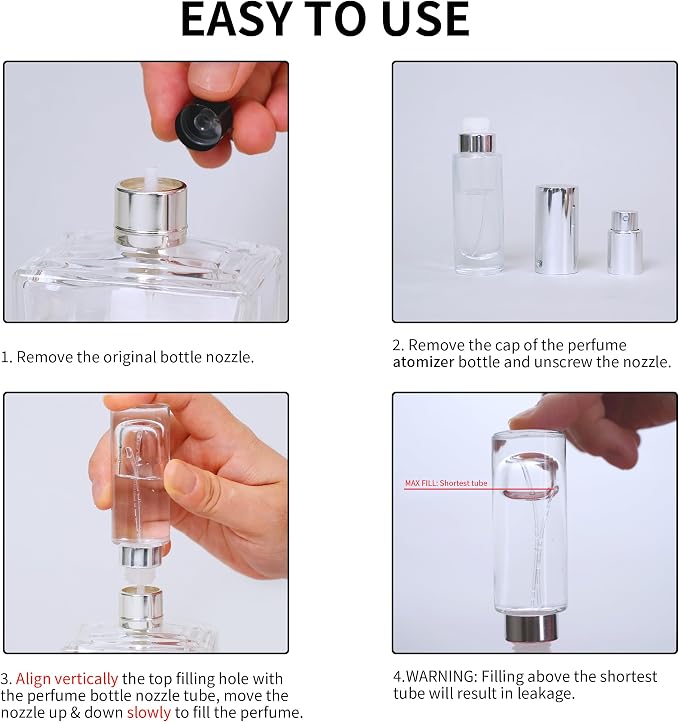 EASY TO USE

1. Remove the original bottle nozzle.

2. Remove the cap of the perfume atomizer bottle and unscrew the nozzle.

3. Align vertically the top filling hole with the perfume bottle nozzle tube, move the nozzle up & down slowly to fill the perfume.

MAX FILL: Shortest tube

4.WARNING: Filling above the shortest tube will result in leakage.