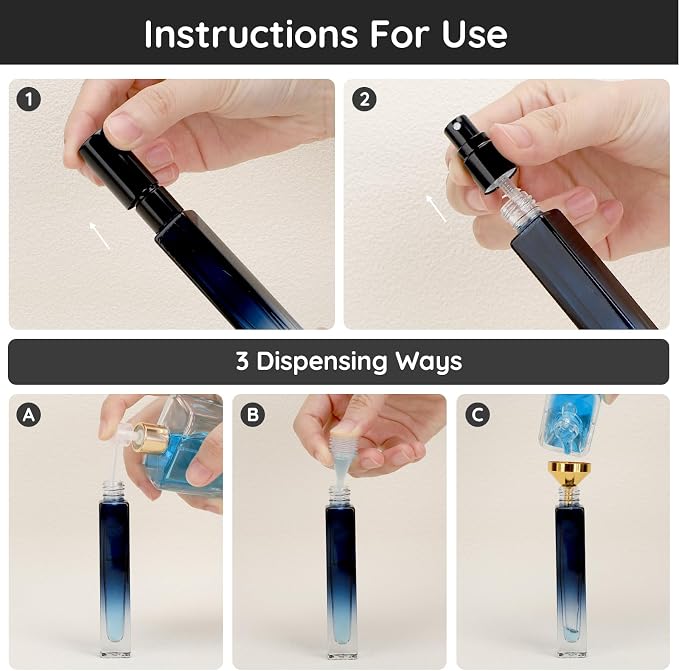 Instructions For Use

1

2

3 Dispensing Ways

A

B

C