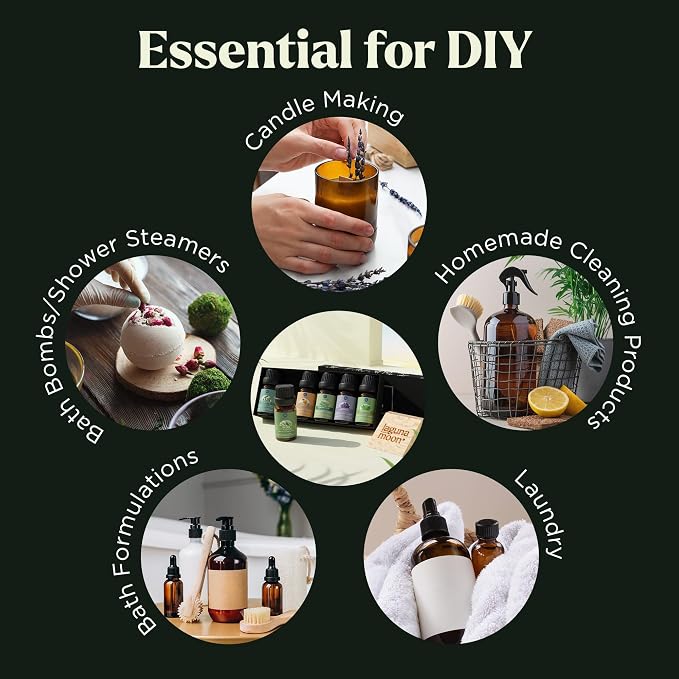 Essential for DIY

Candle Making

Bath Bombs/Shower Steamers

Homemade Cleaning Products

laguna moon

Bath Formulations

Laundry