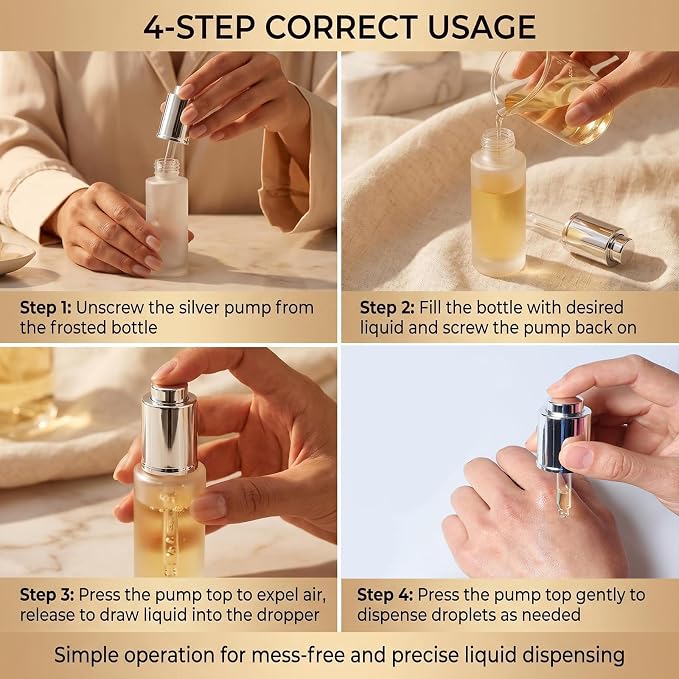 4-STEP CORRECT USAGE

Step 1: Unscrew the silver pump from the frosted bottle

Step 2: Fill the bottle with desired liquid and screw the pump back on

Step 3: Press the pump top to expel air, release to draw liquid into the dropper

Step 4: Press the pump top gently to dispense droplets as needed

Simple operation for mess-free and precise liquid dispensing