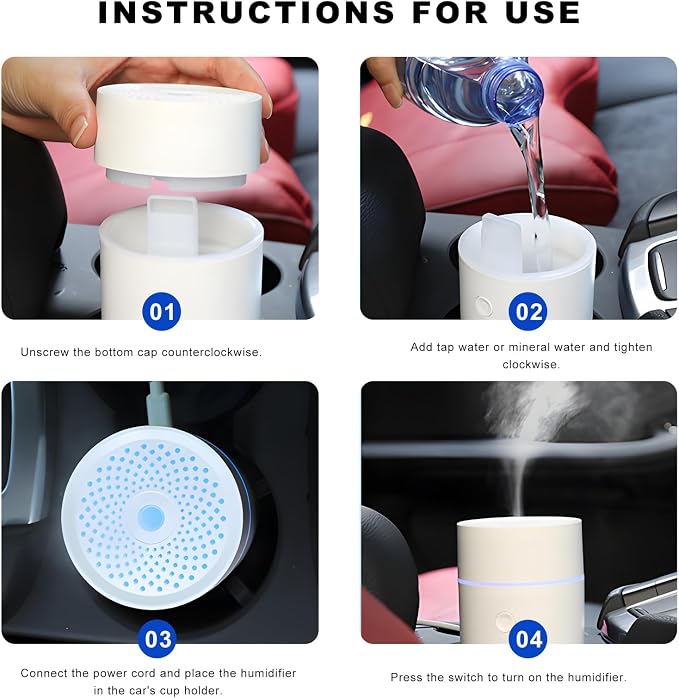 INSTRUCTIONS FOR USE

01

Unscrew the bottom cap counterclockwise.

02

Add tap water or mineral water and tighten clockwise.

03

Connect the power cord and place the humidifier in the car's cup holder.

04

Press the switch to turn on the humidifier.