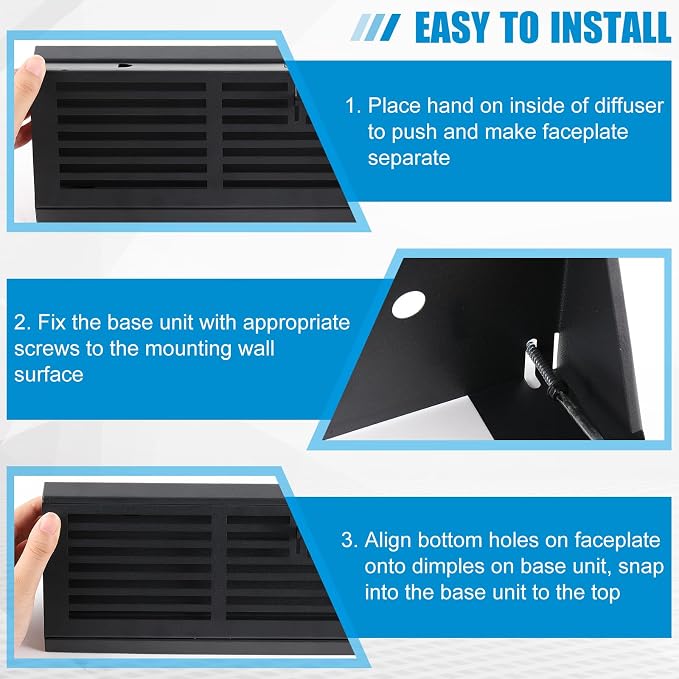 EASY TO INSTALL

1. Place hand on inside of diffuser to push and make faceplate separate

2. Fix the base unit with appropriate screws to the mounting wall surface

3. Align bottom holes on faceplate onto dimples on base unit, snap into the base unit to the top