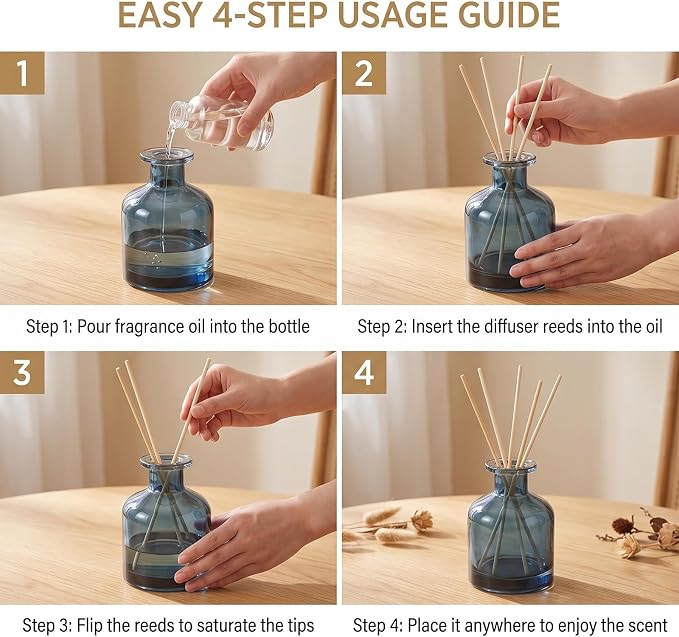 EASY 4-STEP USAGE GUIDE

1

Step 1: Pour fragrance oil into the bottle

2

Step 2: Insert the diffuser reeds into the oil

3

Step 3: Flip the reeds to saturate the tips

4

Step 4: Place it anywhere to enjoy the scent