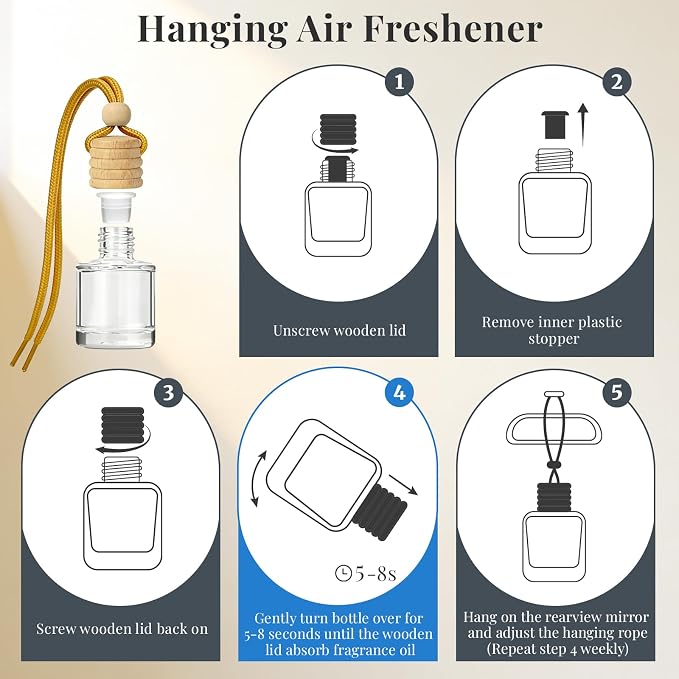 Hanging Air Freshener

1

Unscrew wooden lid

2

Remove inner plastic stopper

3

Screw wooden lid back on

4

5-8s

Gently turn bottle over for 5-8 seconds until the wooden lid absorb fragrance oil

5

Hang on the rearview mirror and adjust the hanging rope (Repeat step 4 weekly)