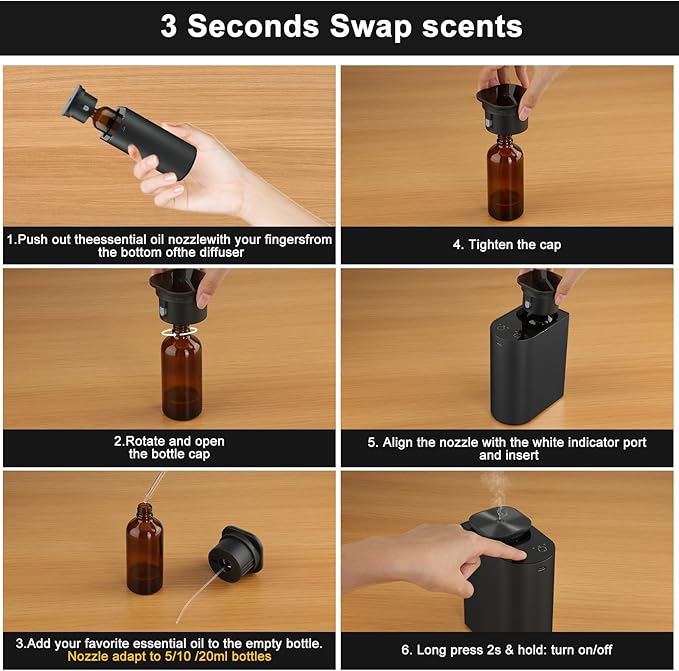 3 Seconds Swap scents

1.Push out theessential oil nozzlewith your fingersfrom the bottom ofthe diffuser

2.Rotate and open the bottle cap

3.Add your favorite essential oil to the empty bottle. Nozzle adapt to 5/10 /20ml bottles

4. Tighten the cap

5. Align the nozzle with the white indicator port and insert

6. Long press 2s & hold: turn on/off