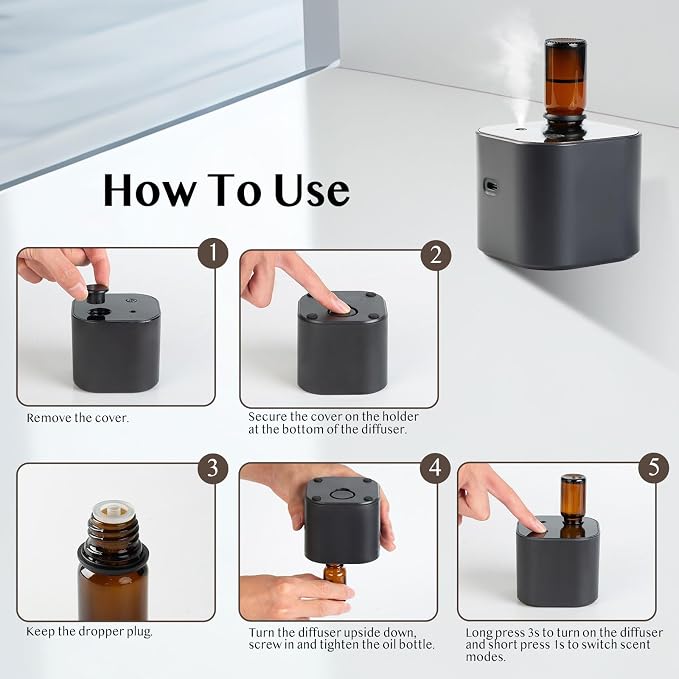 How To Use

1

Remove the cover.

2

Secure the cover on the holder at the bottom of the diffuser.

3

Keep the dropper plug.

4

Turn the diffuser upside down, screw in and tighten the oil bottle.

5

Long press 3s to turn on the diffuser and short press 1s to switch scent modes.