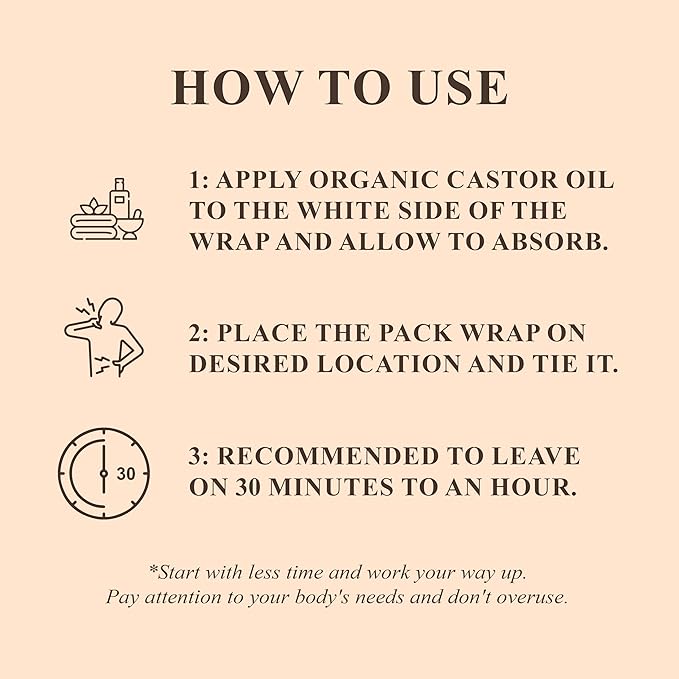 HOW TO USE

1: APPLY ORGANIC CASTOR OIL TO THE WHITE SIDE OF THE WRAP AND ALLOW TO ABSORB.

2: PLACE THE PACK WRAP ON DESIRED LOCATION AND TIE IT.

30

3: RECOMMENDED TO LEAVE ON 30 MINUTES TO AN HOUR.

*Start with less time and work your way up. Pay attention to your body's needs and don't overuse.