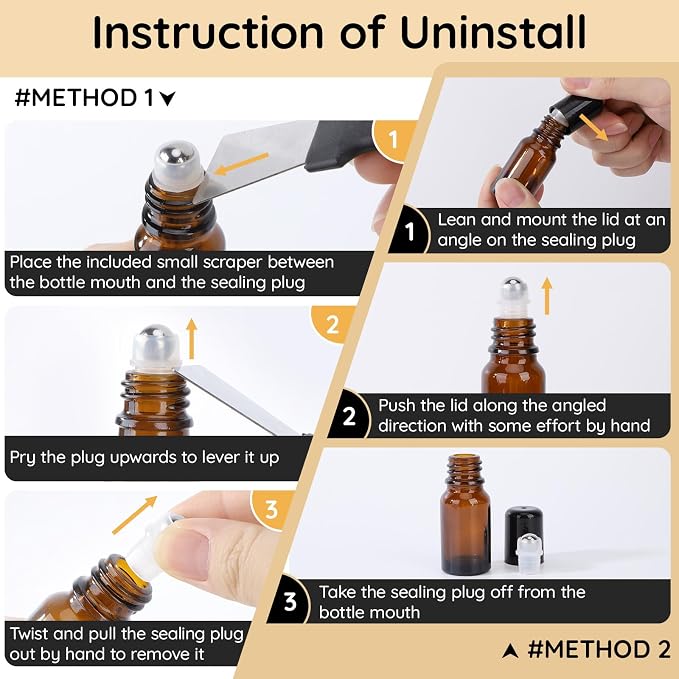 Instruction of Uninstall

#METHOD 1

1

Place the included small scraper between the bottle mouth and the sealing plug

2

Pry the plug upwards to lever it up

3

Twist and pull the sealing plug out by hand to remove it

1 Lean and mount the lid at an angle on the sealing plug

2 Push the lid along the angled direction with some effort by hand

3 Take the sealing plug off from the bottle mouth

#METHOD 2