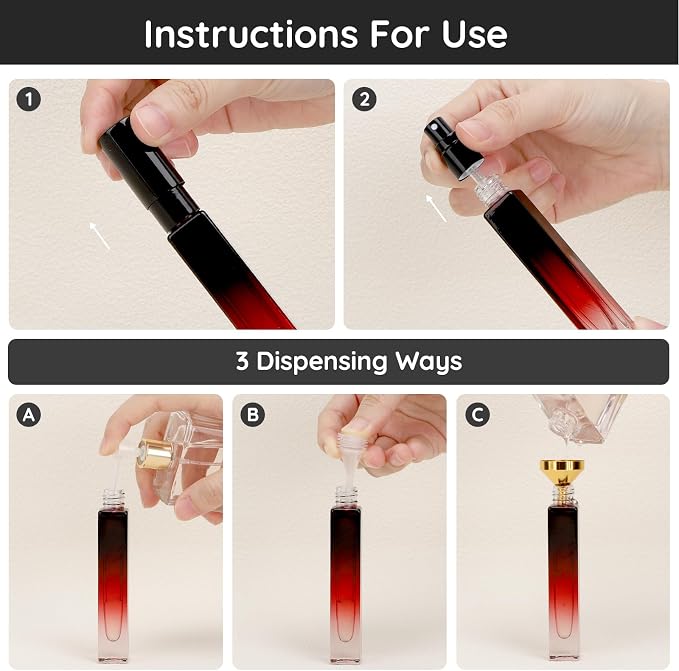 Instructions For Use

1

2

3 Dispensing Ways

A

B

C