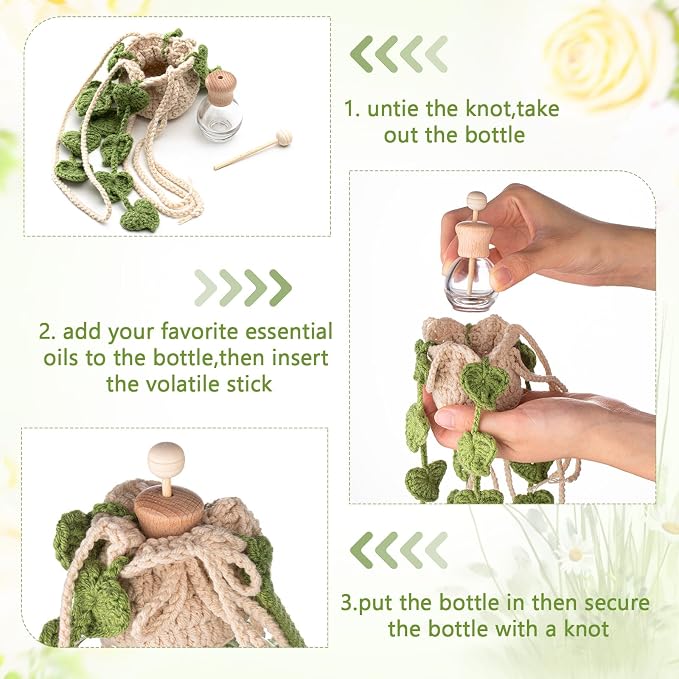 1. untie the knot,take out the bottle

2. add your favorite essential oils to the bottle,then insert the volatile stick

3.put the bottle in then secure the bottle with a knot