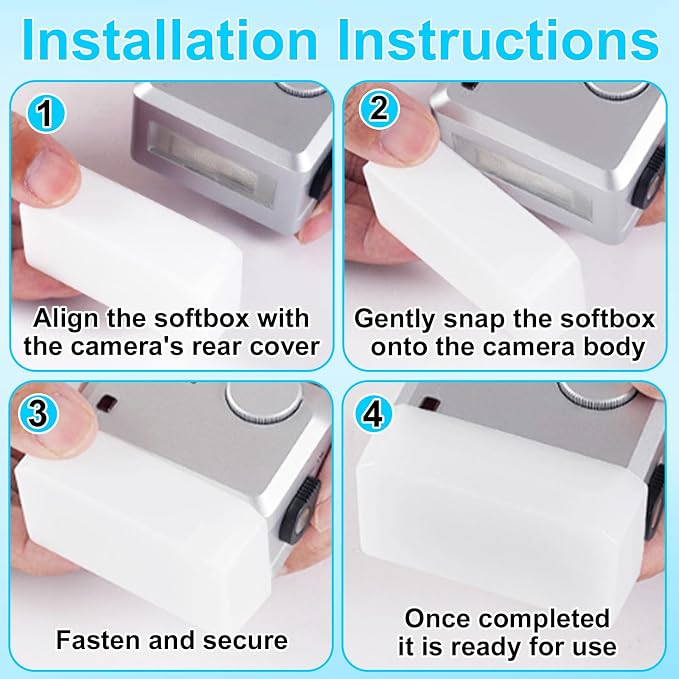 Installation Instructions

1
Align the softbox with the camera's rear cover

2
Gently snap the softbox onto the camera body

3
Fasten and secure

4
Once completed it is ready for use