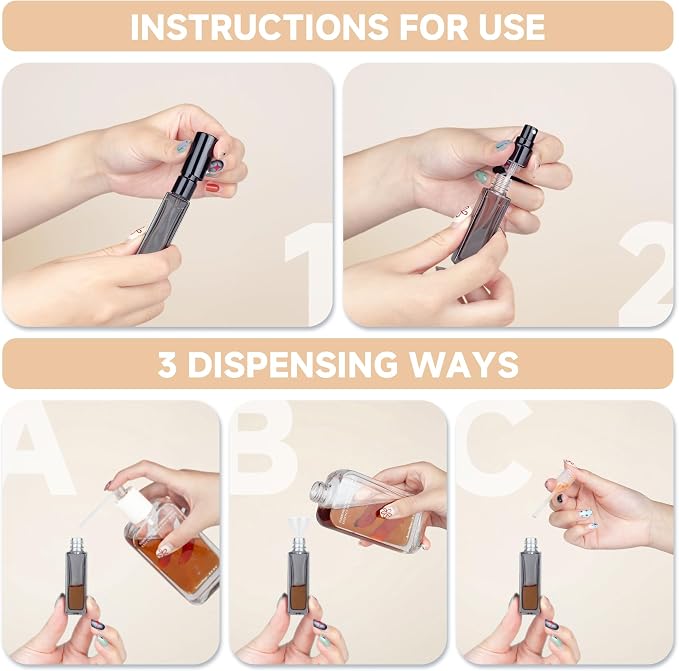 INSTRUCTIONS FOR USE

1

2

3 DISPENSING WAYS

A

B

C