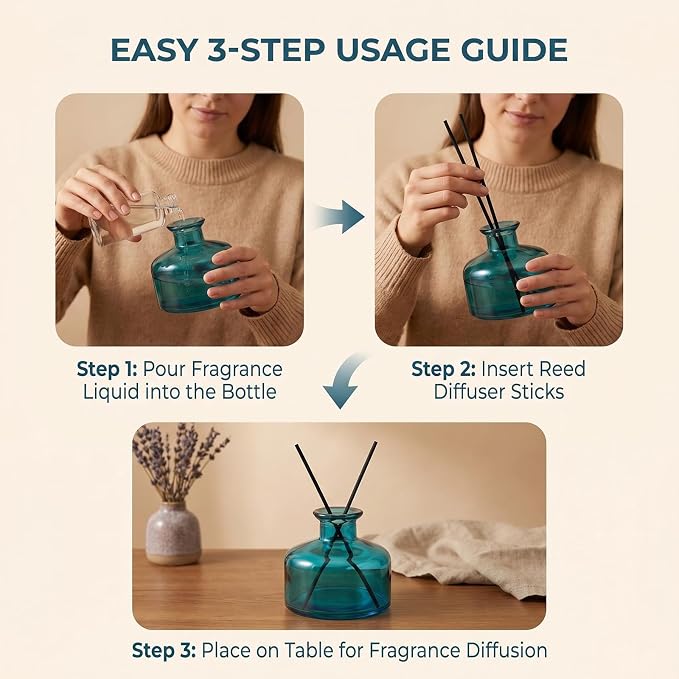 EASY 3-STEP USAGE GUIDE

Step 1: Pour Fragrance Liquid into the Bottle

Step 2: Insert Reed Diffuser Sticks

Step 3: Place on Table for Fragrance Diffusion