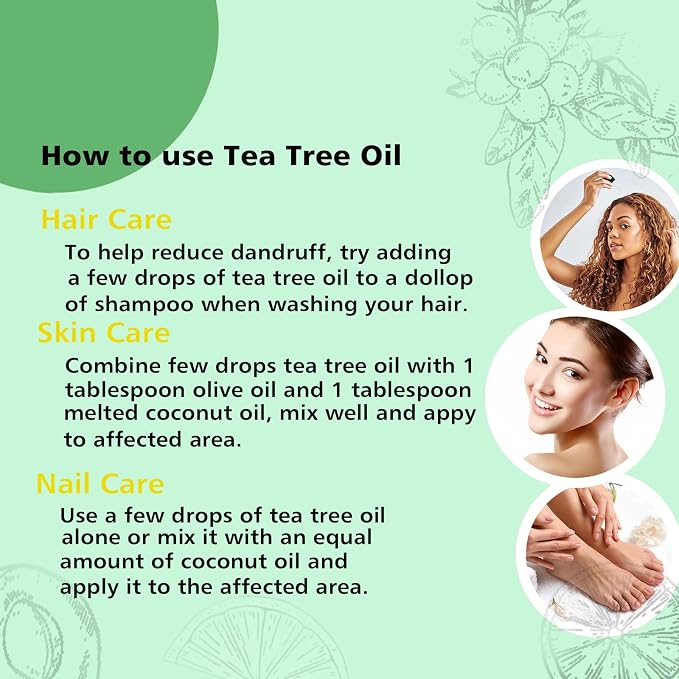 How to use Tea Tree Oil

Hair Care

To help reduce dandruff, try adding a few drops of tea tree oil to a dollop of shampoo when washing your hair.

Skin Care

Combine few drops tea tree oil with 1 tablespoon olive oil and 1 tablespoon melted coconut oil, mix well and appy to affected area.

Nail Care

Use a few drops of tea tree oil alone or mix it with an equal amount of coconut oil and apply it to the affected area.