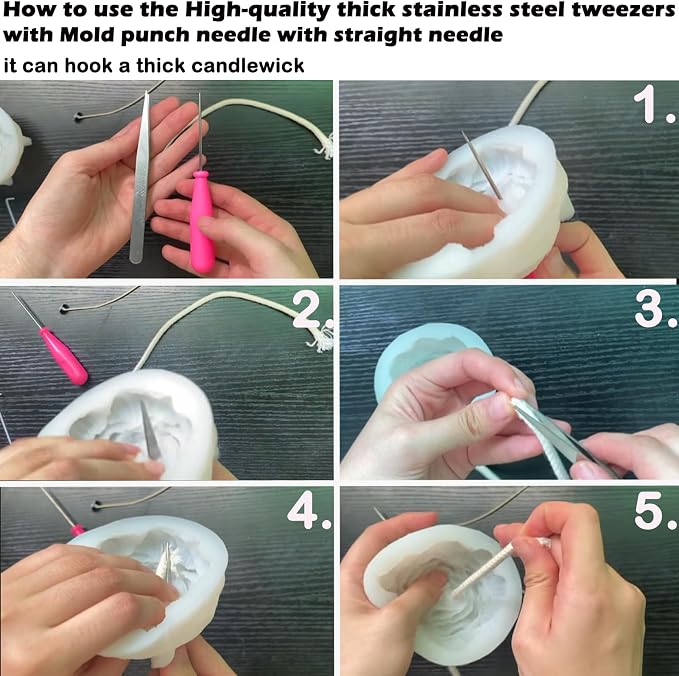 How to use the High-quality thick stainless steel tweezers with Mold punch needle with straight needle

it can hook a thick candlewick

1.

2.

3.

4.

5.