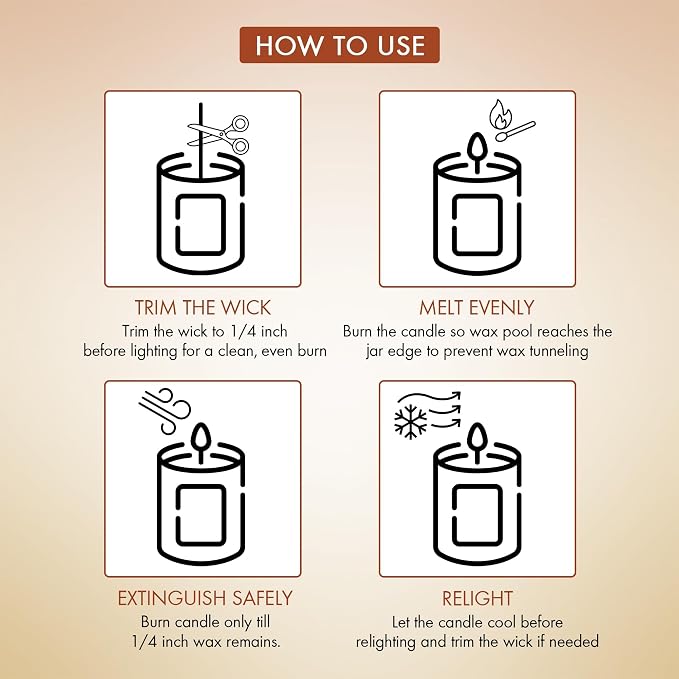 HOW TO USE

TRIM THE WICK
Trim the wick to 1/4 inch before lighting for a clean, even burn

MELT EVENLY
Burn the candle so wax pool reaches the jar edge to prevent wax tunneling

EXTINGUISH SAFELY
Burn candle only till 1/4 inch wax remains.

RELIGHT
Let the candle cool before relighting and trim the wick if needed