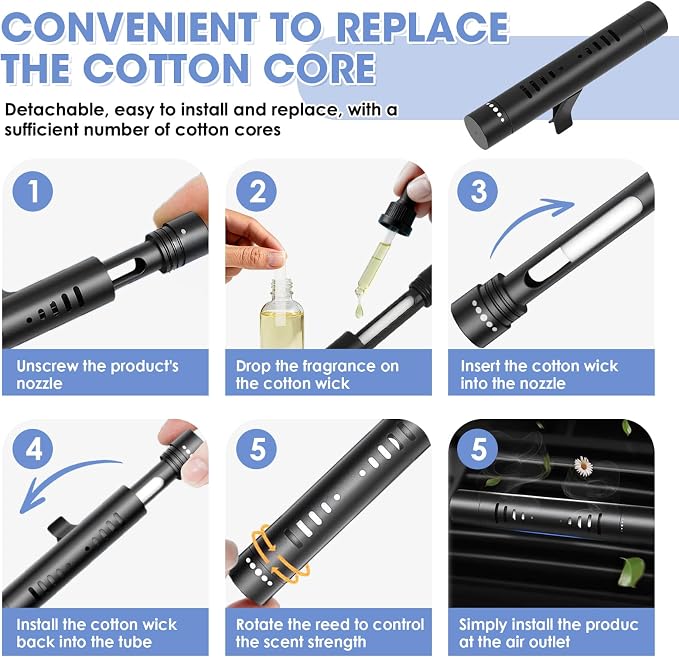 CONVENIENT TO REPLACE THE COTTON CORE

Detachable, easy to install and replace, with a sufficient number of cotton cores

1
Unscrew the product's nozzle

2
Drop the fragrance on the cotton wick

3
Insert the cotton wick into the nozzle

4
Install the cotton wick back into the tube

5
Rotate the reed to control the scent strength

5
Simply install the produc at the air outlet