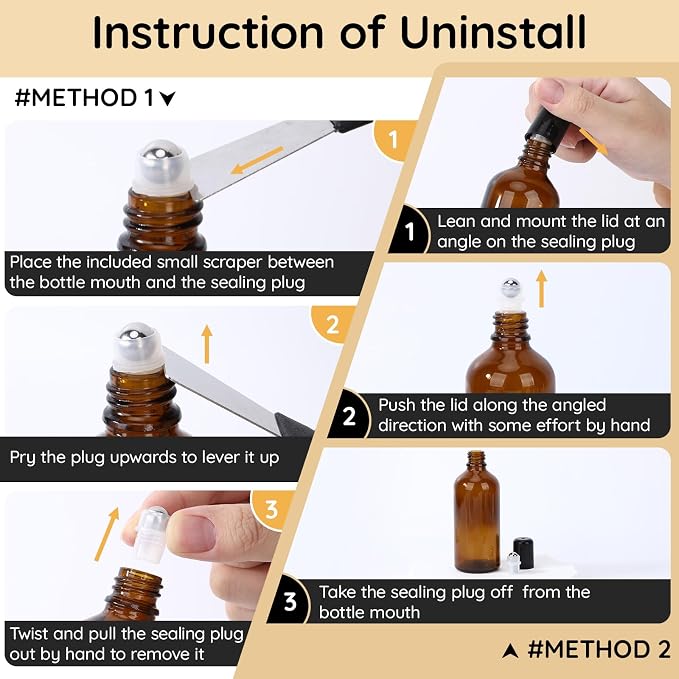 Instruction of Uninstall

#METHOD 1

1

Place the included small scraper between the bottle mouth and the sealing plug

2

Pry the plug upwards to lever it up

3

Twist and pull the sealing plug out by hand to remove it

1 Lean and mount the lid at an angle on the sealing plug

2 Push the lid along the angled direction with some effort by hand

3 Take the sealing plug off  from the bottle mouth

#METHOD 2