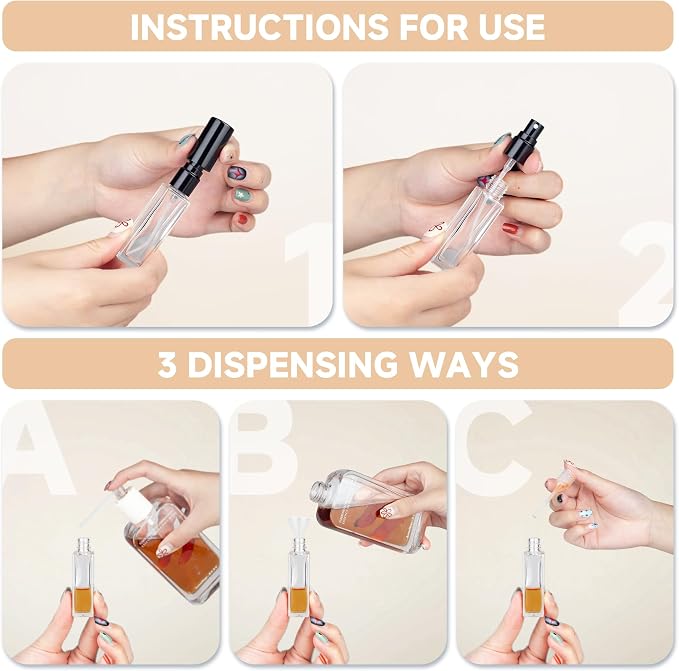 INSTRUCTIONS FOR USE

1

2

3 DISPENSING WAYS

A

B

C