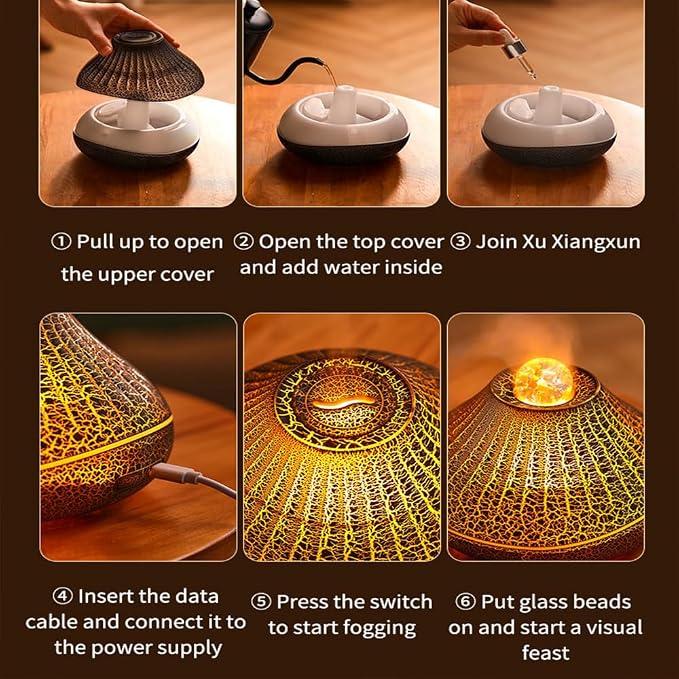 ① Pull up to open the upper cover

② Open the top cover and add water inside

③ Join Xu Xiangxun

④ Insert the data cable and connect it to the power supply

⑤ Press the switch to start fogging

⑥ Put glass beads on and start a visual feast