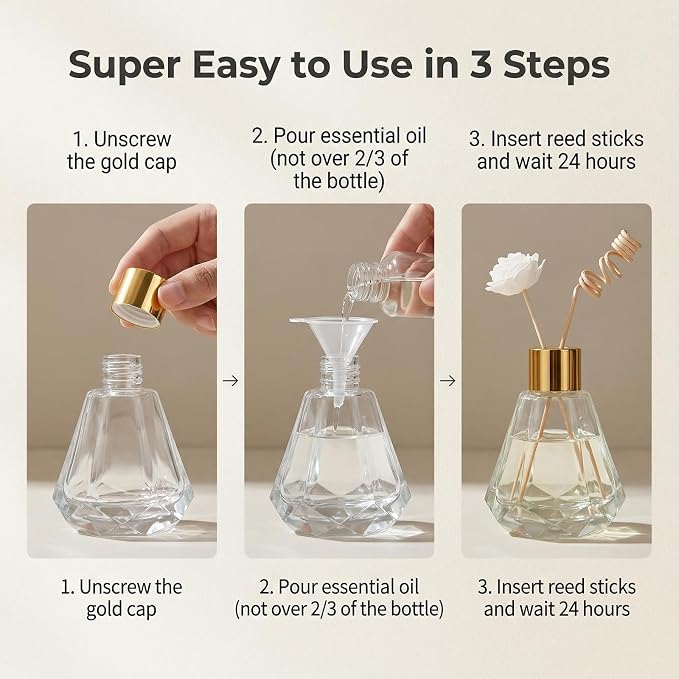 Super Easy to Use in 3 Steps

1. Unscrew the gold cap

2. Pour essential oil (not over 2/3 of the bottle)

3. Insert reed sticks and wait 24 hours

→

→

1. Unscrew the gold cap

2. Pour essential oil (not over 2/3 of the bottle)

3. Insert reed sticks and wait 24 hours