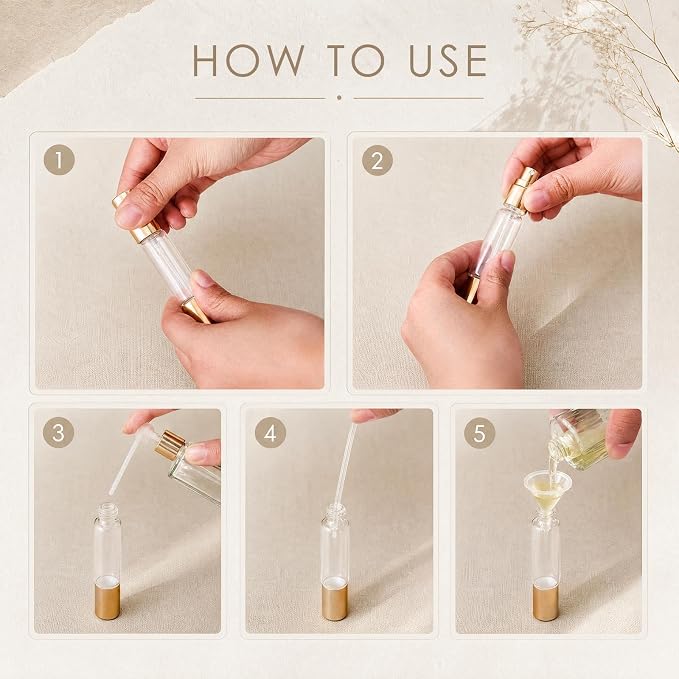 HOW TO USE

1

2

3

4

5