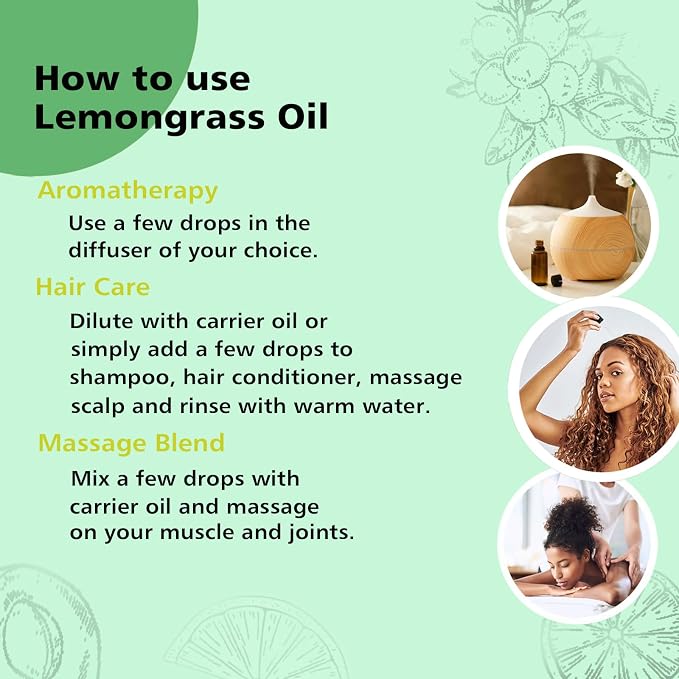 How to use Lemongrass Oil

Aromatherapy

Use a few drops in the diffuser of your choice.

Hair Care

Dilute with carrier oil or simply add a few drops to shampoo, hair conditioner, massage scalp and rinse with warm water.

Massage Blend

Mix a few drops with carrier oil and massage on your muscle and joints.