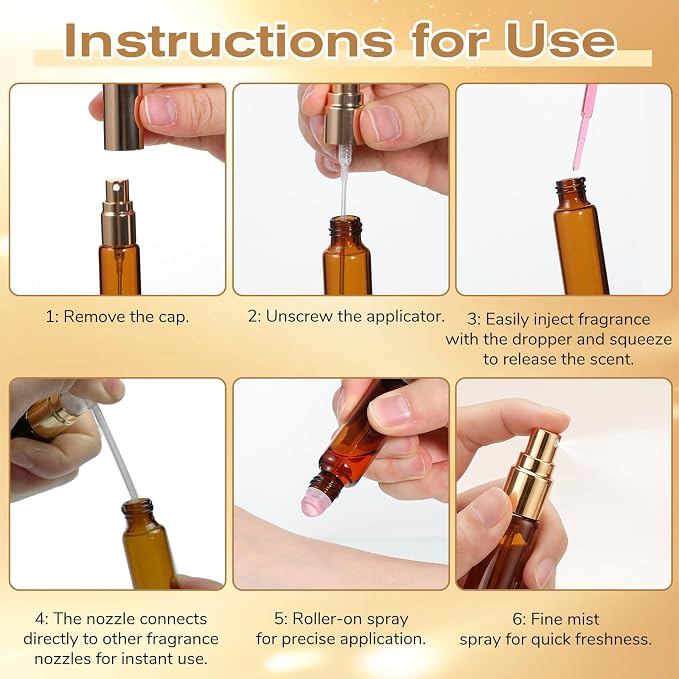 Instructions for Use

1: Remove the cap.

2: Unscrew the applicator.

3: Easily inject fragrance with the dropper and squeeze to release the scent.

4: The nozzle connects directly to other fragrance nozzles for instant use.

5: Roller-on spray for precise application.

6: Fine mist spray for quick freshness.