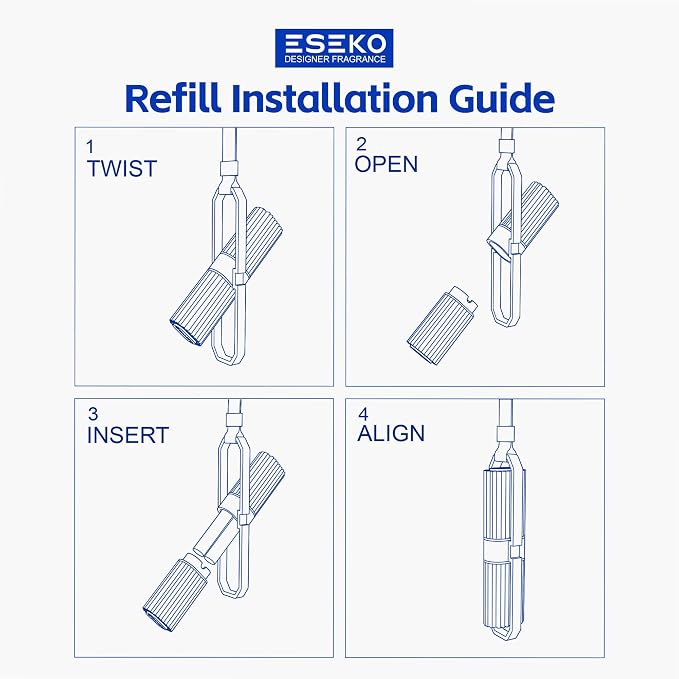 ESEKO
DESIGNER FRAGRANCE

Refill Installation Guide

1
TWIST

2
OPEN

3
INSERT

4
ALIGN