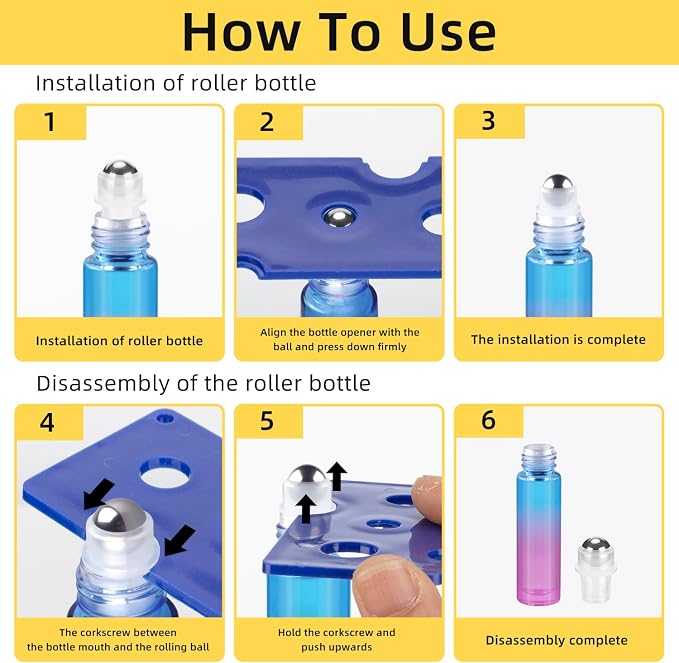 How To Use

Installation of roller bottle

1

Installation of roller bottle

2

Align the bottle opener with the ball and press down firmly

3

The installation is complete

Disassembly of the roller bottle

4

The corkscrew between the bottle mouth and the rolling ball

5

Hold the corkscrew and push upwards

6

Disassembly complete