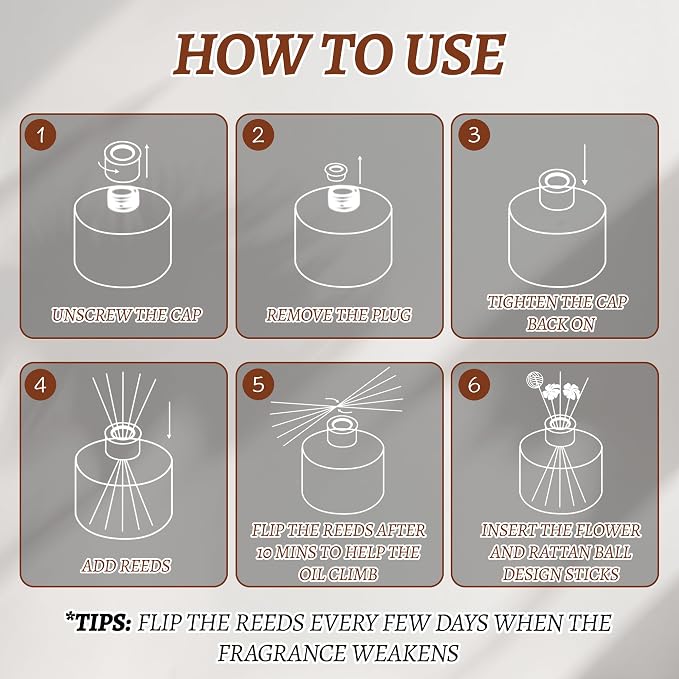 HOW TO USE

1
UNSCREW THE CAP

2
REMOVE THE PLUG

3
TIGHTEN THE CAP BACK ON

4
ADD REEDS

5
FLIP THE REEDS AFTER 10 MINS TO HELP THE OIL CLIMB

6
INSERT THE FLOWER AND RATTAN BALL DESIGN STICKS

*TIPS: FLIP THE REEDS EVERY FEW DAYS WHEN THE FRAGRANCE WEAKENS