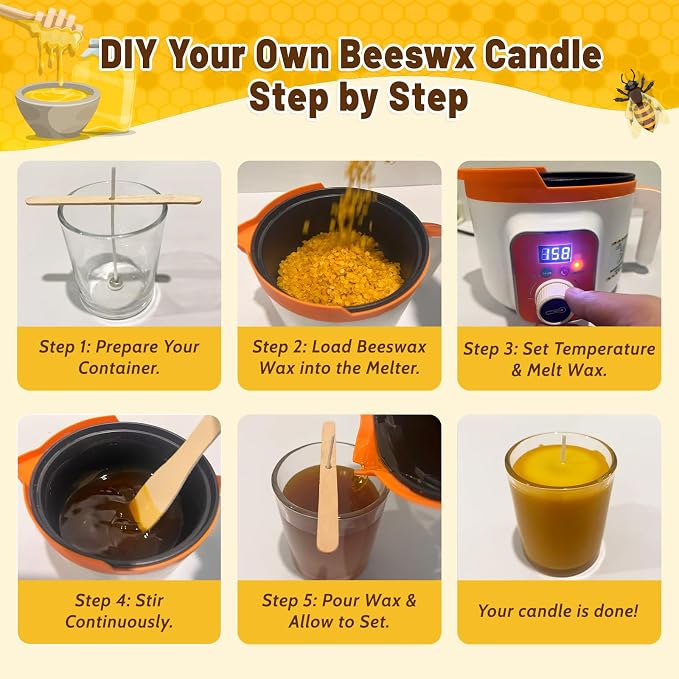 DIY Your Own Beeswx Candle Step by Step

158

Step 1: Prepare Your Container.

Step 2: Load Beeswax Wax into the Melter.

Step 3: Set Temperature & Melt Wax.

Step 4: Stir Continuously.

Step 5: Pour Wax & Allow to Set.

Your candle is done!