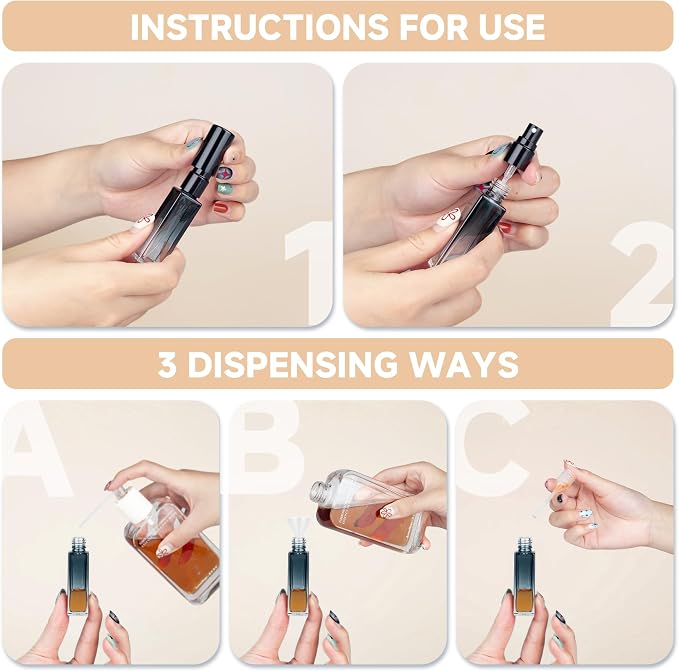 INSTRUCTIONS FOR USE

1

2

3 DISPENSING WAYS

A

B

C