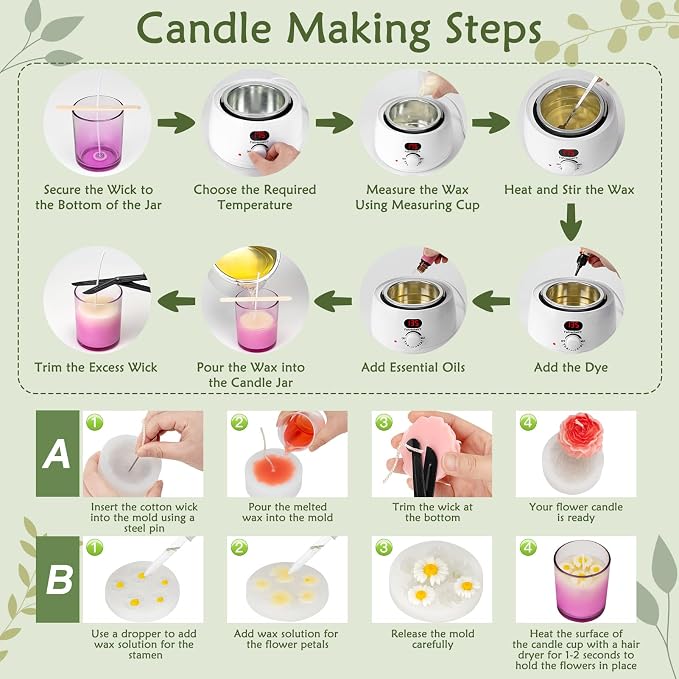 Candle Making Steps

Secure the Wick to the Bottom of the Jar

Choose the Required Temperature

Measure the Wax Using Measuring Cup

Heat and Stir the Wax

Add the Dye

Add Essential Oils

Pour the Wax into the Candle Jar

Trim the Excess Wick

A

1 Insert the cotton wick into the mold using a steel pin

2 Pour the melted wax into the mold

3 Trim the wick at the bottom

4 Your flower candle is ready

B

1 Use a dropper to add wax solution for the stamen

2 Add wax solution for the flower petals

3 Release the mold carefully

4 Heat the surface of the candle cup with a hair dryer for 1-2 seconds to hold the flowers in place