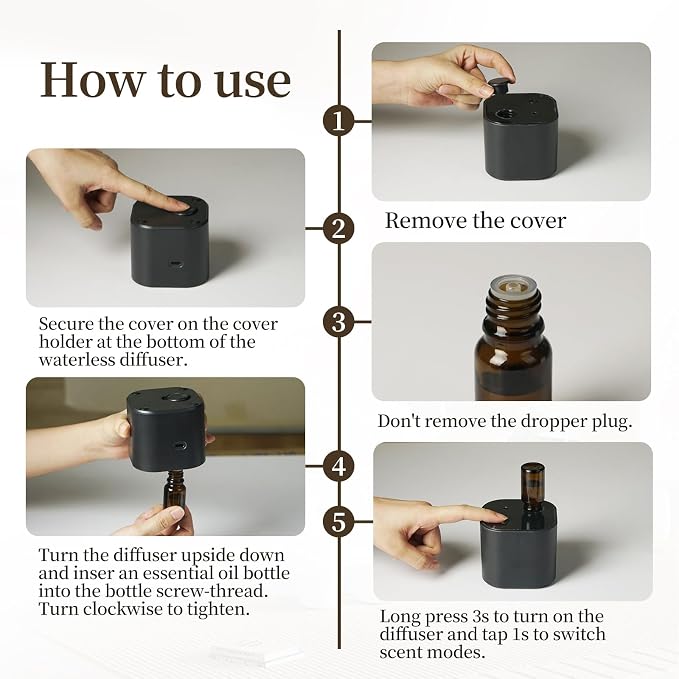 How to use

1

Remove the cover

2

Secure the cover on the cover holder at the bottom of the waterless diffuser.

3

Don't remove the dropper plug.

4

Turn the diffuser upside down and inser an essential oil bottle into the bottle screw-thread. Turn clockwise to tighten.

5

Long press 3s to turn on the diffuser and tap 1s to switch scent modes.