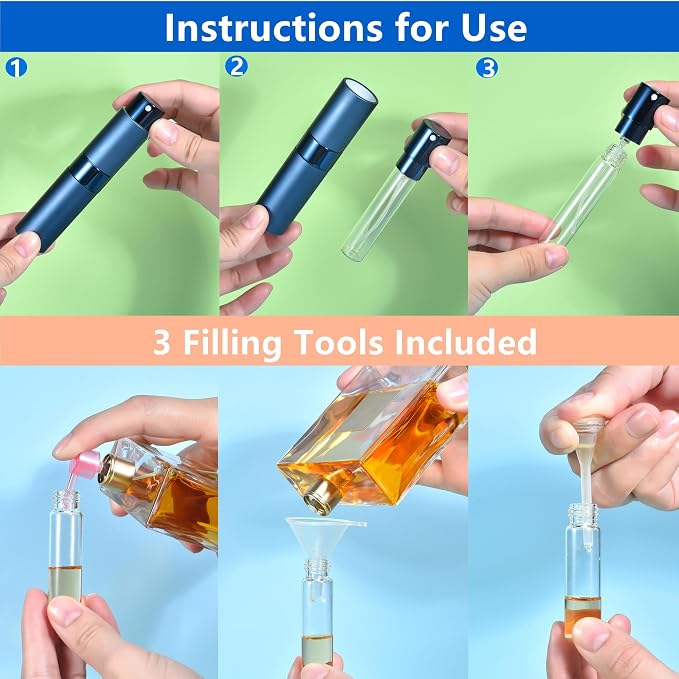 Instructions for Use

1

2

3

3 Filling Tools Included