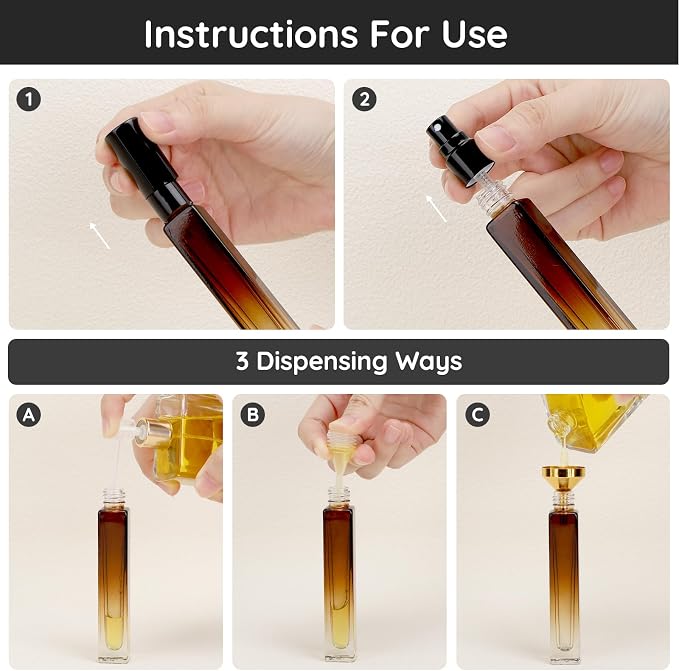 Instructions For Use

1

2

3 Dispensing Ways

A

B

C