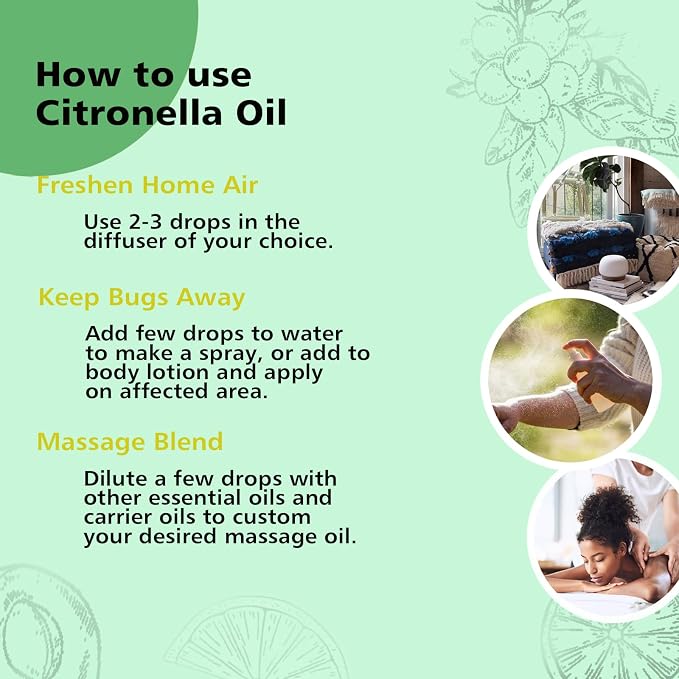 How to use Citronella Oil

Freshen Home Air

Use 2-3 drops in the diffuser of your choice.

Keep Bugs Away

Add few drops to water to make a spray, or add to body lotion and apply on affected area.

Massage Blend

Dilute a few drops with other essential oils and carrier oils to custom your desired massage oil.